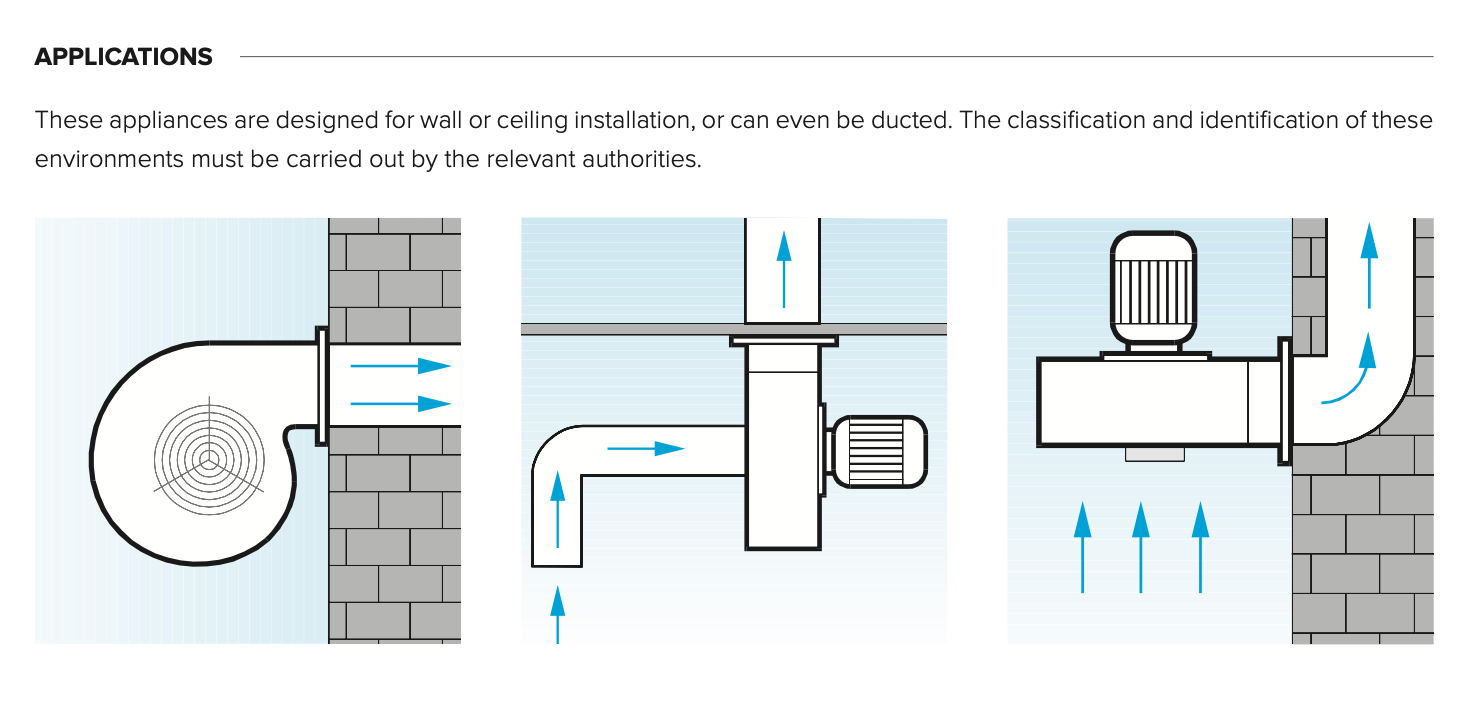 APPLICATIONS

These appliances are designed for wall or ceiling installation, or can even be ducted. The classification and identification of these environments must be carried out by the relevant authorities.